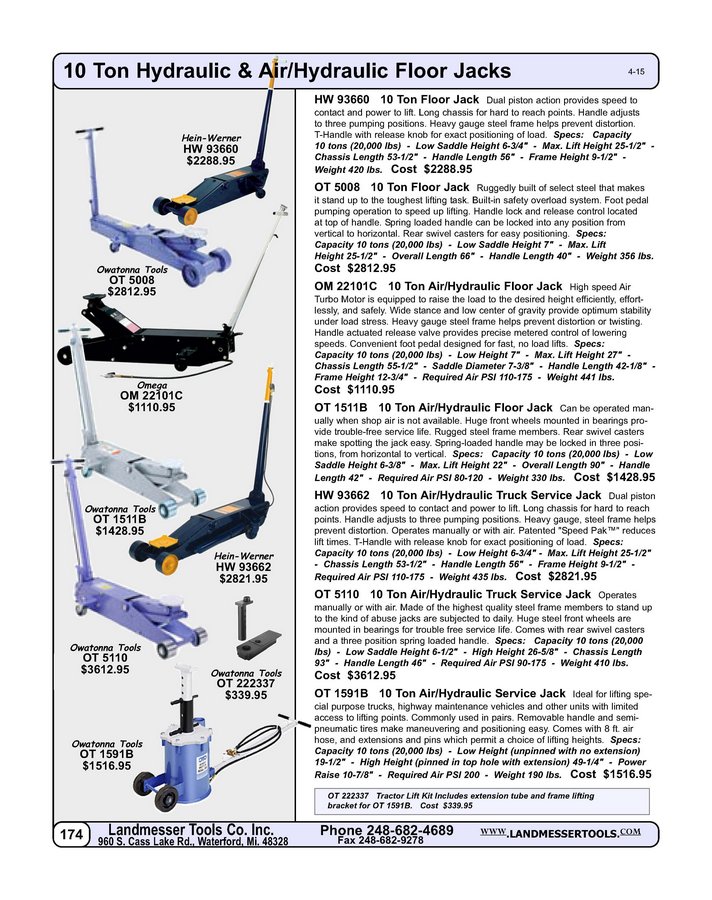 10 Ton Hydraulic & Air/Hydraulic Floor Jacks

4-15

Hein-Werner
HW 93660
$2288.95

Owatonna Tools
OT 5008
$2812.95

Omega
OM 22101C
$1110.95

Owatonna Tools
OT 1511B
$1428.95

Hein-Werner
HW 93662
$2821.95

Owatonna Tools
OT 5110
$3612.95

Owatonna Tools
OT 222337
$339.95

Owatonna Tools
OT 1591B
$1516.95

HW 93660 10 Ton Floor Jack Dual piston action provides speed to contact and power to lift. Long chassis for hard to reach points. Handle adjusts to three pumping positions. Heavy gauge steel frame helps prevent distortion. T-Handle with release knob for exact positioning of load. Specs: Capacity 10 tons (20,000 lbs) - Low Saddle Height 6-3/4" - Max. Lift Height 25-1/2" - Chassis Length 53-1/2" - Handle Length 56" - Frame Height 9-1/2" - Weight 420 lbs. Cost $2288.95

OT 5008 10 Ton Floor Jack Ruggedly built of select steel that makes it stand up to the toughest lifting task. Built-in safety overload system. Foot pedal pumping operation to speed up lifting. Handle lock and release control located at top of handle. Spring loaded handle can be locked into any position from vertical to horizontal. Rear swivel casters for easy positioning. Specs: Capacity 10 tons (20,000 lbs) - Low Saddle Height 7" - Max. Lift Height 25-1/2" - Overall Length 66" - Handle Length 40" - Weight 356 lbs. Cost $2812.95

OM 22101C 10 Ton Air/Hydraulic Floor Jack High speed Air Turbo Motor is equipped to raise the load to the desired height efficiently, effortlessly, and safely. Wide stance and low center of gravity provide optimum stability under load stress. Heavy gauge steel frame helps prevent distortion or twisting. Handle actuated release valve provides precise metered control of lowering speeds. Convenient foot pedal designed for fast, no load lifts. Specs: Capacity 10 tons (20,000 lbs) - Low Height 7" - Max. Lift Height 27" - Chassis Length 55-1/2" - Saddle Diameter 7-3/8" - Handle Length 42-1/8" - Frame Height 12-3/4" - Required Air PSI 110-175 - Weight 441 lbs. Cost $1110.95

OT 1511B 10 Ton Air/Hydraulic Floor Jack Can be operated manually when shop air is not available. Huge front wheels mounted in bearings provide trouble-free service life. Rugged steel frame members. Rear swivel casters make spotting the jack easy. Spring-loaded handle may be locked in three positions, from horizontal to vertical. Specs: Capacity 10 tons (20,000 lbs) - Low Saddle Height 6-3/8" - Max. Lift Height 22" - Overall Length 90" - Handle Length 42" - Required Air PSI 80-120 - Weight 330 lbs. Cost $1428.95

HW 93662 10 Ton Air/Hydraulic Truck Service Jack Dual piston action provides speed to contact and power to lift. Long chassis for hard to reach points. Handle adjusts to three pumping positions. Heavy gauge, steel frame helps prevent distortion. Operates manually or with air. Patented "Speed Pak™" reduces lift times. T-Handle with release knob for exact positioning of load. Specs: Capacity 10 tons (20,000 lbs) - Low Height 6-3/4" - Max. Lift Height 25-1/2" - Chassis Length 53-1/2" - Handle Length 56" - Frame Height 9-1/2" - Required Air PSI 110-175 - Weight 435 lbs. Cost $2821.95

OT 5110 10 Ton Air/Hydraulic Truck Service Jack Operates manually or with air. Made of the highest quality steel frame members to stand up to the kind of abuse jacks are subjected to daily. Huge steel front wheels are mounted in bearings for trouble free service life. Comes with rear swivel casters and a three position spring loaded handle. Specs: Capacity 10 tons (20,000 lbs) - Low Saddle Height 6-1/2" - High Height 26-5/8" - Chassis Length 93" - Handle Length 46" - Required Air PSI 90-175 - Weight 410 lbs. Cost $3612.95

OT 1591B 10 Ton Air/Hydraulic Service Jack Ideal for lifting special purpose trucks, highway maintenance vehicles and other units with limited access to lifting points. Commonly used in pairs. Removable handle and semi-pneumatic tires make maneuvering and positioning easy. Comes with 8 ft. air hose, and extensions and pins which permit a choice of lifting heights. Specs: Capacity 10 tons (20,000 lbs) - Low Height (unpinned with no extension) 19-1/2" - High Height (pinned in top hole with extension) 49-1/4" - Power Raise 10-7/8" - Required Air PSI 200 - Weight 190 lbs. Cost $1516.95

OT 222337 Tractor Lift Kit Includes extension tube and frame lifting bracket for OT 1591B. Cost $339.95

174 Landmesser Tools Co. Inc. 960 S. Cass Lake Rd., Waterford, Mi. 48328 Phone 248-682-4689 Fax 248-682-9278 WWW.LANDMESSERTOOLS.COM